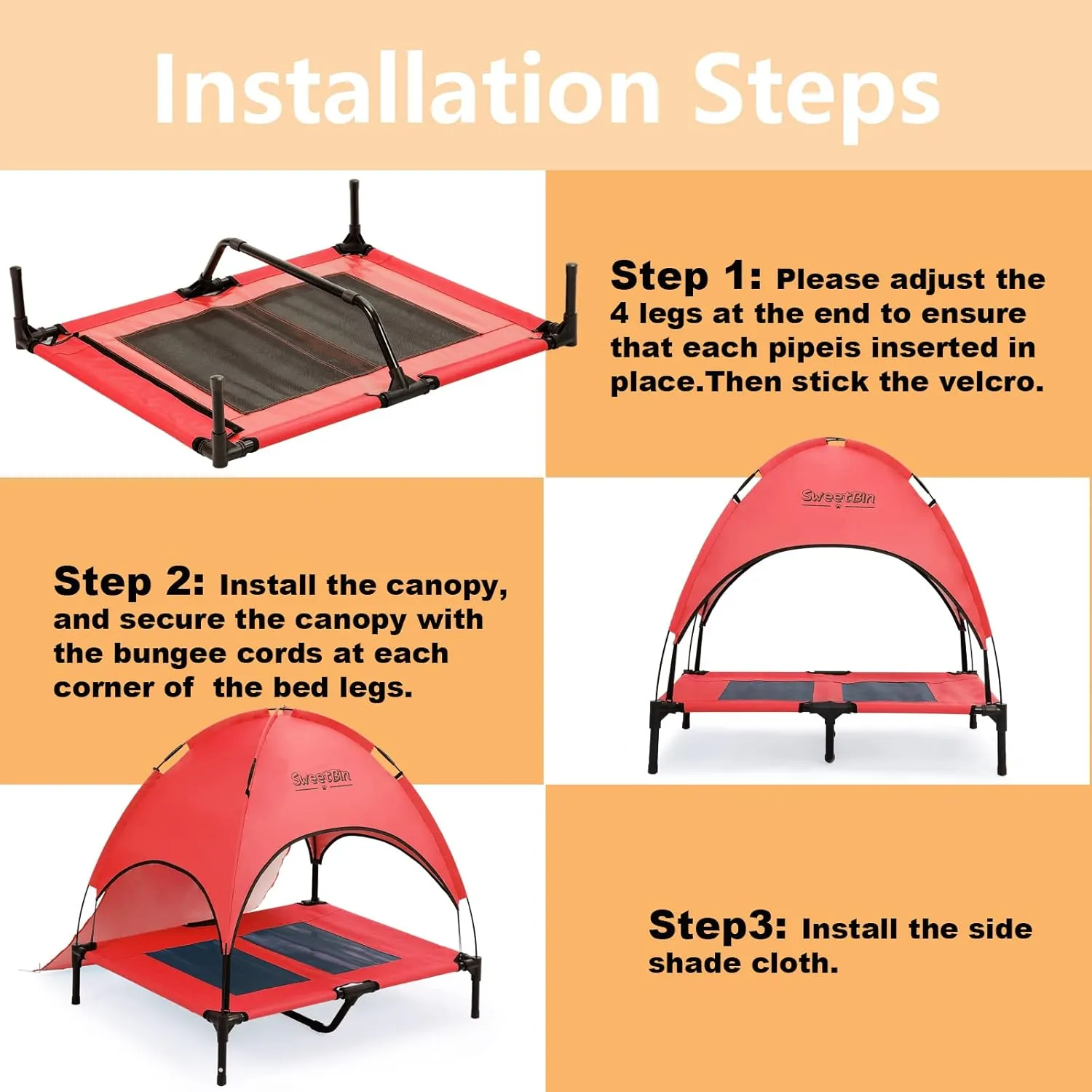 Installation Steps

Step 1: Please adjust the 4 legs at the end to ensure that each pipeis inserted in place.Then stick the velcro.

SweetBin

Step 2: Install the canopy, and secure the canopy with the bungee cords at each corner of  the bed legs.

SweetBin

Step3: Install the side shade cloth.